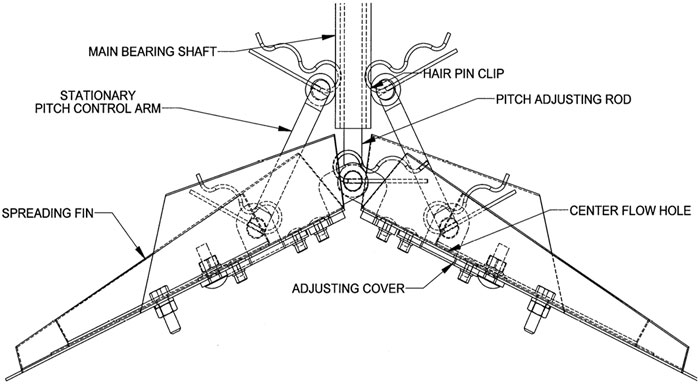 MAIN BEARING SHAFT

HAIR PIN CLIP

STATIONARY PITCH CONTROL ARM

PITCH ADJUSTING ROD

SPREADING FIN

CENTER FLOW HOLE

ADJUSTING COVER