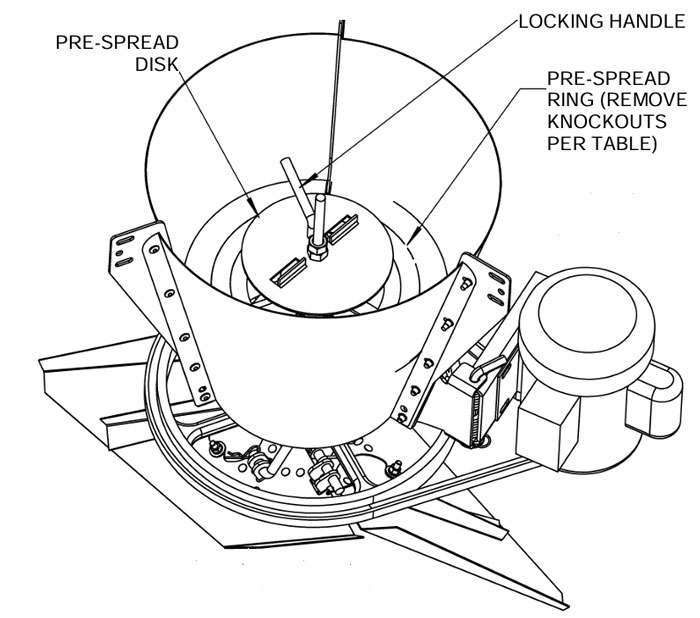 PRE-SPREAD DISK

LOCKING HANDLE

PRE-SPREAD RING (REMOVE KNOCKOUTS PER TABLE)